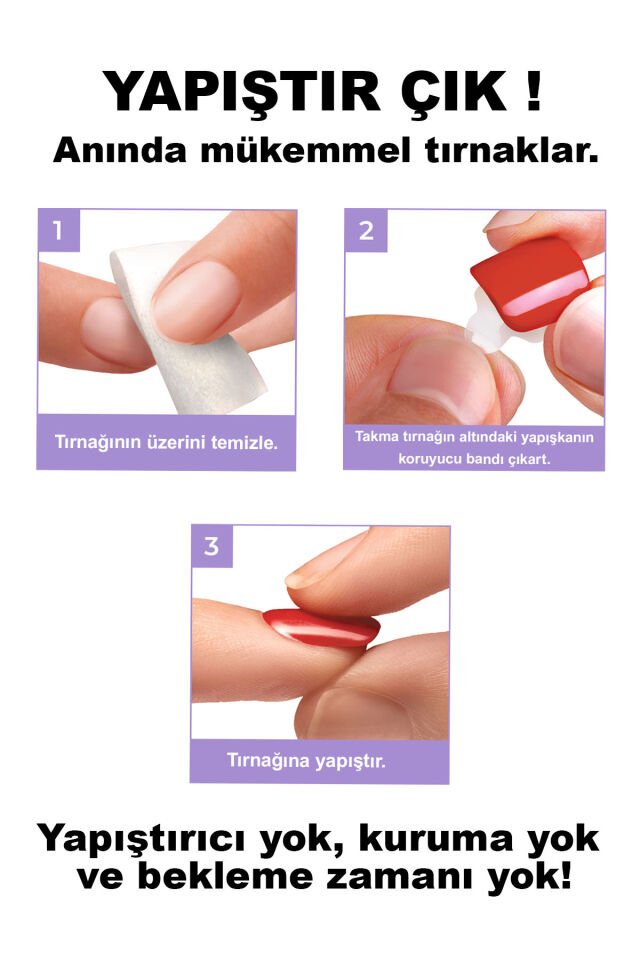 YAPIŞTIR ÇIK !
Anında mükemmel tırnaklar.

1
Tırnağının üzerini temizle.

2
Takma tırnağın altındaki yapışkanın koruyucu bandı çıkart.

3
Tırnağına yapıştır.

Yapıştırıcı yok, kuruma yok ve bekleme zamanı yok!