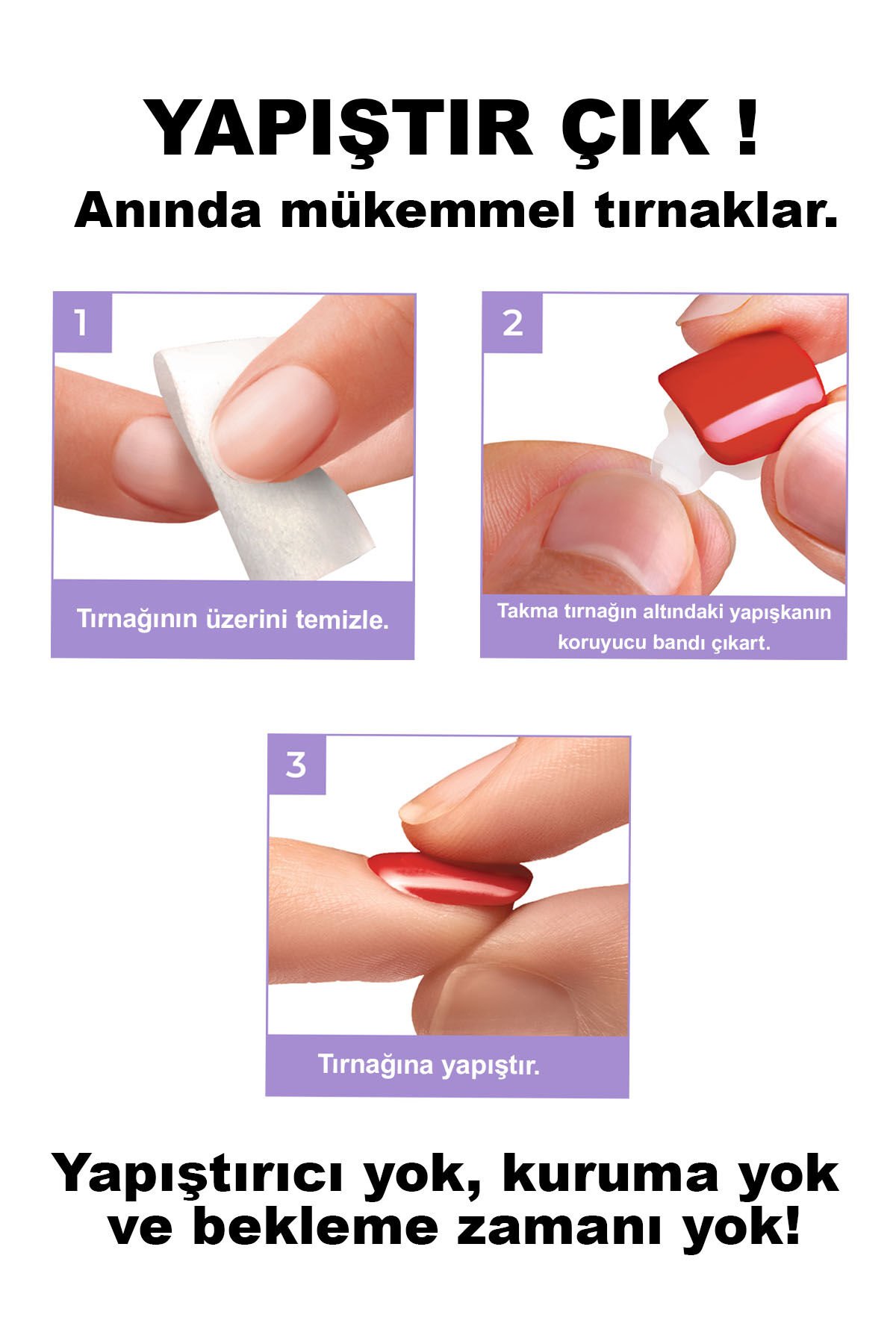 YAPIŞTIR ÇIK !
Anında mükemmel tırnaklar.

1
Tırnağının üzerini temizle.

2
Takma tırnağın altındaki yapışkanın koruyucu bandı çıkart.

3
Tırnağına yapıştır.

Yapıştırıcı yok, kuruma yok ve bekleme zamanı yok!