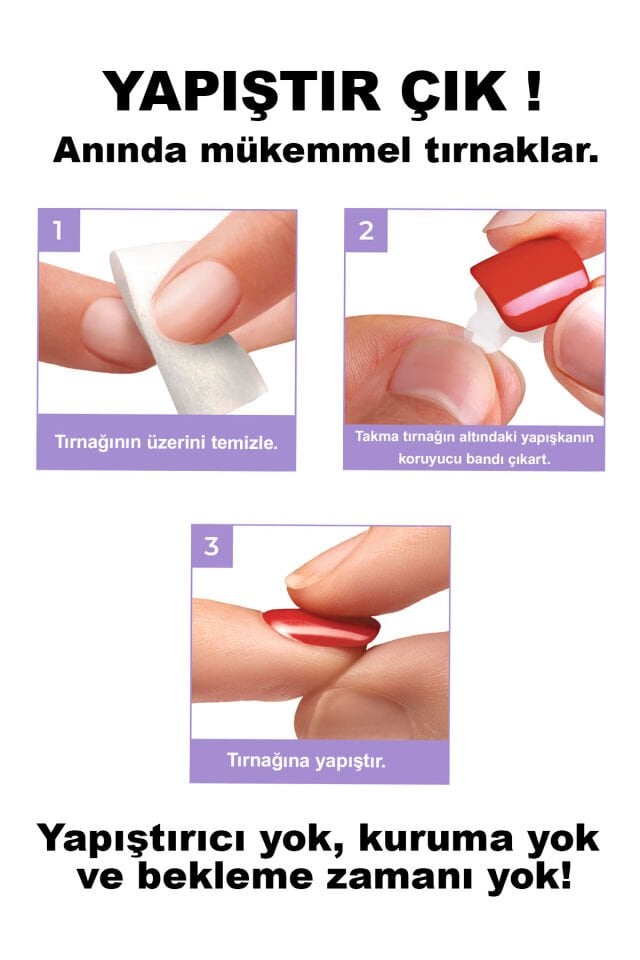 YAPIŞTIR ÇIK !
Anında mükemmel tırnaklar.

1
Tırnağının üzerini temizle.

2
Takma tırnağın altındaki yapışkanın koruyucu bandı çıkart.

3
Tırnağına yapıştır.

Yapıştırıcı yok, kuruma yok ve bekleme zamanı yok!